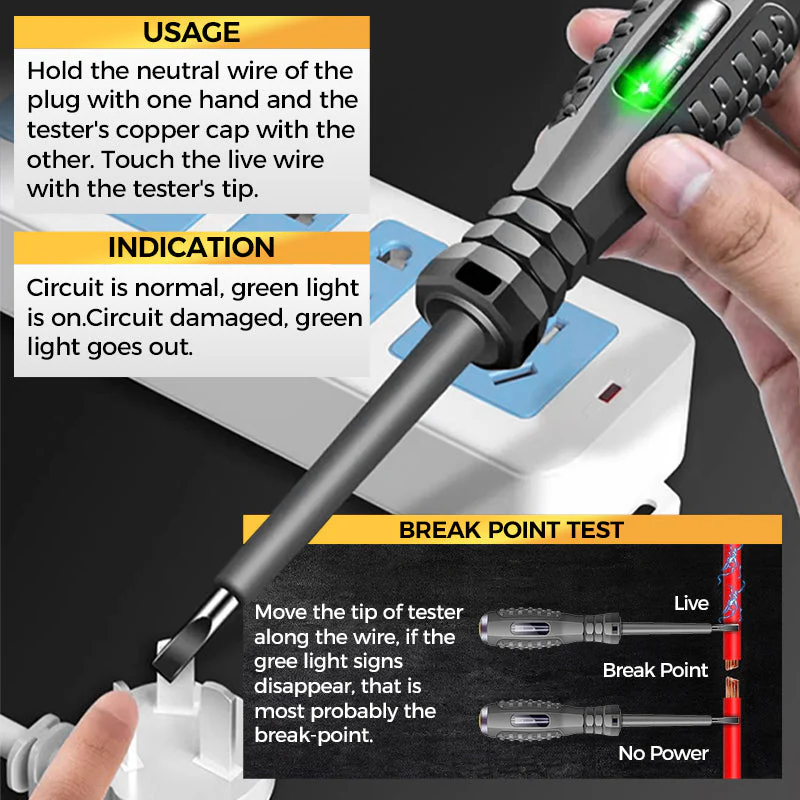 USAGE

Hold the neutral wire of the plug with one hand and the tester's copper cap with the other. Touch the live wire with the tester's tip.

INDICATION

Circuit is normal, green light is on.Circuit damaged, green light goes out.

BREAK POINT TEST

Move the tip of tester along the wire, if the gree light signs disappear, that is most probably the break-point.

Live

Break Point

No Power